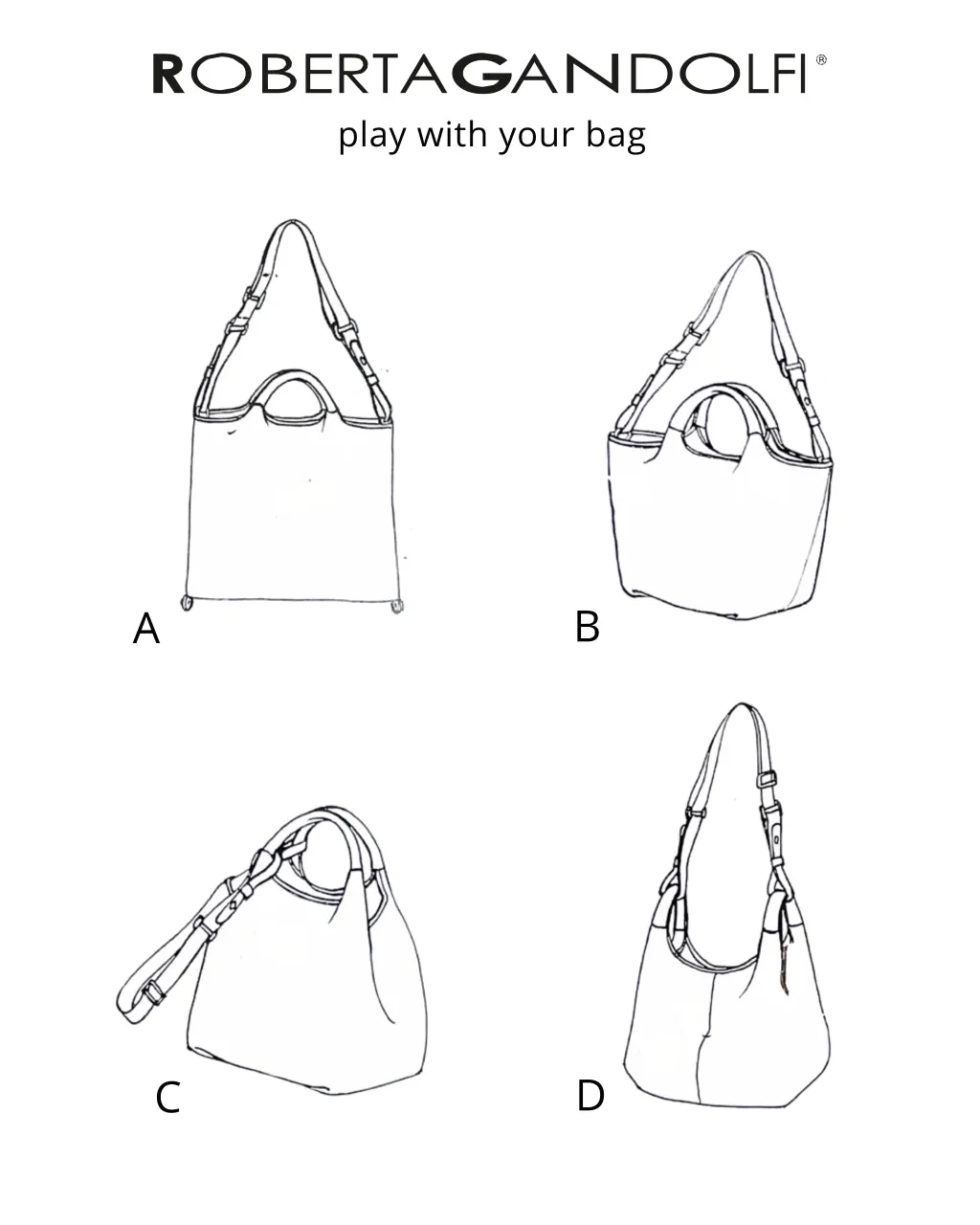 ROBERTAGANDOLFI®
play with your bag

A

B

C

D